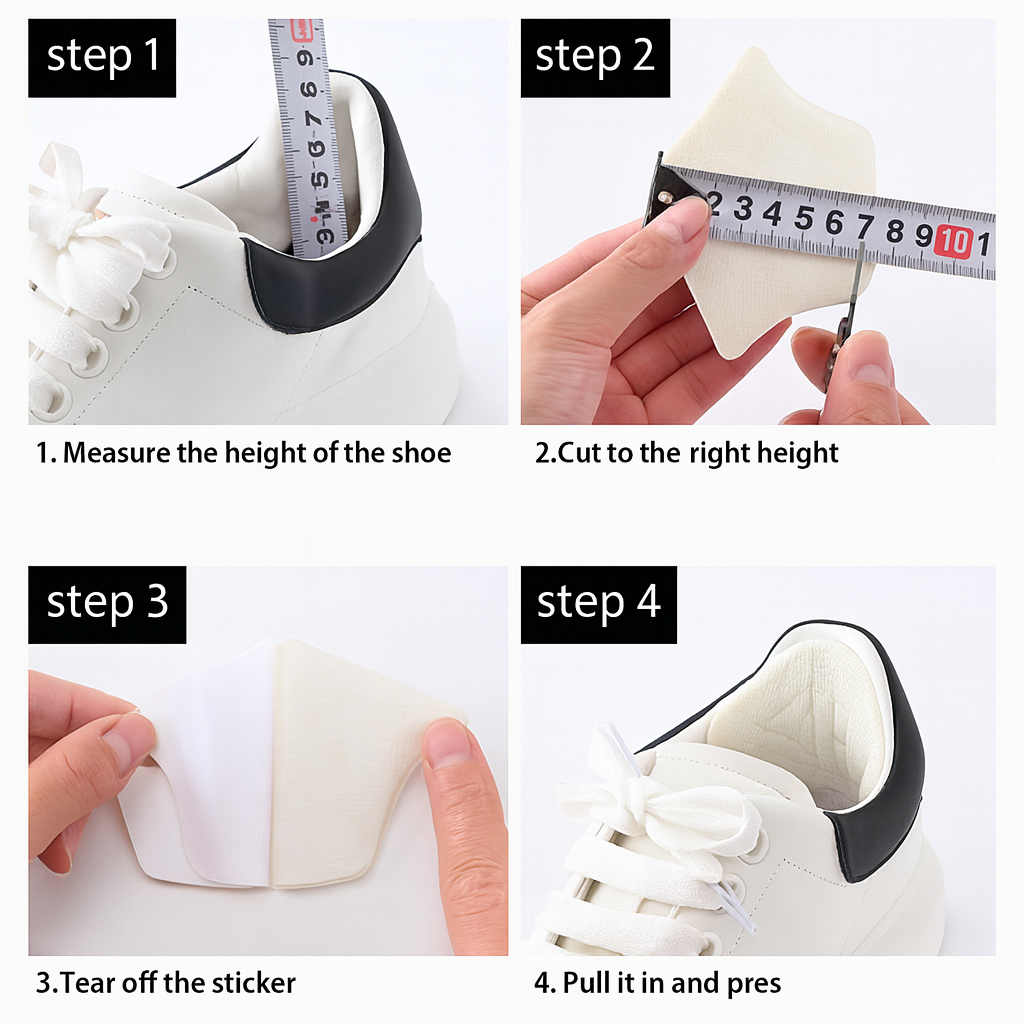 step 1

3 4 5 6 7 8 9

1. Measure the height of the shoe

step 2

2 3 4 5 6 7 8 9 10 1

2.Cut to the right height

step 3

3.Tear off the sticker

step 4

4. Pull it in and pres